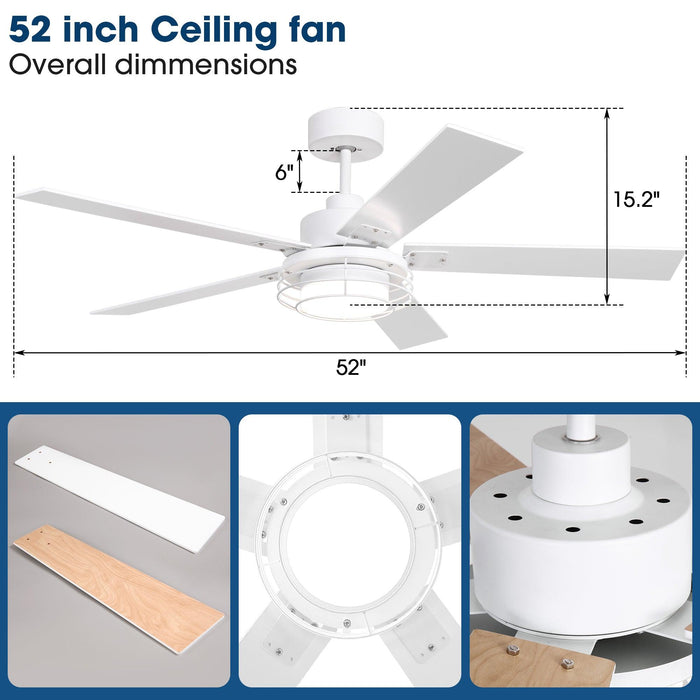 52 inch Ceiling fan
Overall dimmensions

6"

15.2"

52"